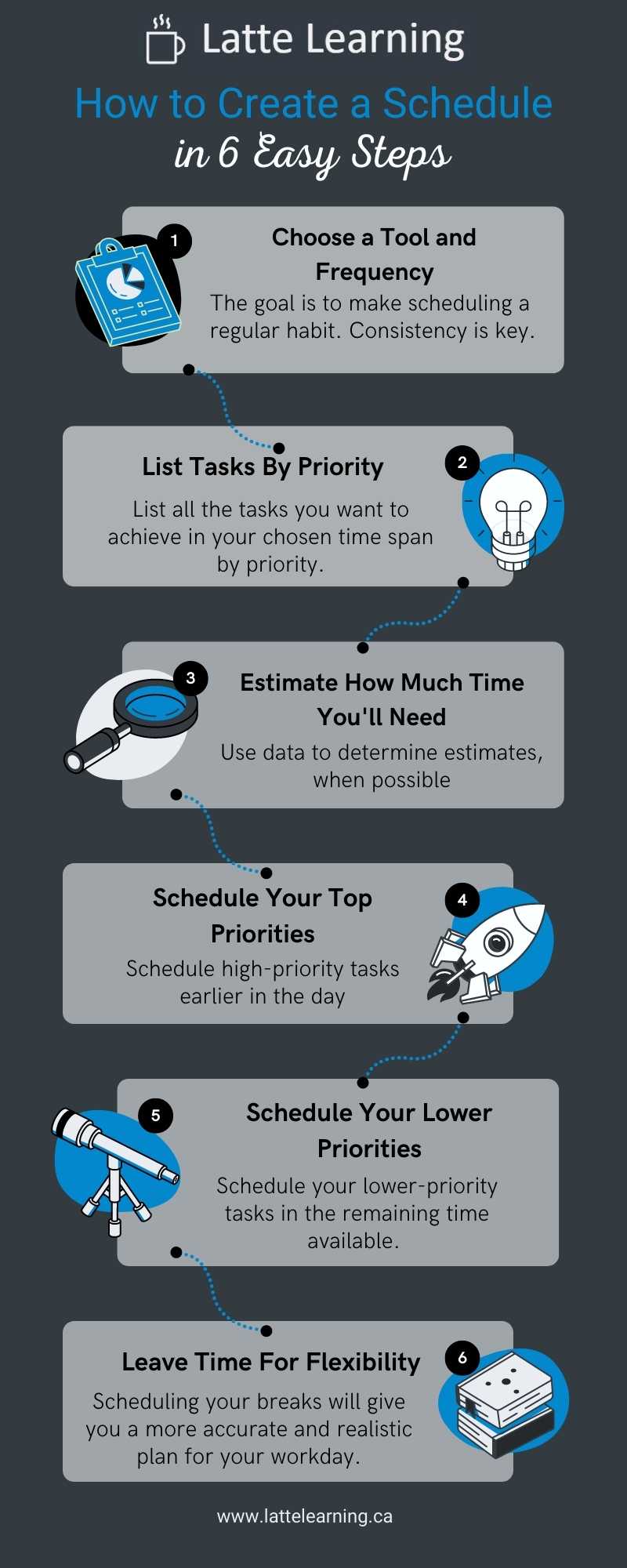 Latte Learning

How to Create a Schedule
in 6 Easy Steps

1
Choose a Tool and Frequency
The goal is to make scheduling a regular habit. Consistency is key.

2
List Tasks By Priority
List all the tasks you want to achieve in your chosen time span by priority.

3
Estimate How Much Time You'll Need
Use data to determine estimates, when possible

4
Schedule Your Top Priorities
Schedule high-priority tasks earlier in the day

5
Schedule Your Lower Priorities
Schedule your lower-priority tasks in the remaining time available.

6
Leave Time For Flexibility
Scheduling your breaks will give you a more accurate and realistic plan for your workday.

www.lattelearning.ca